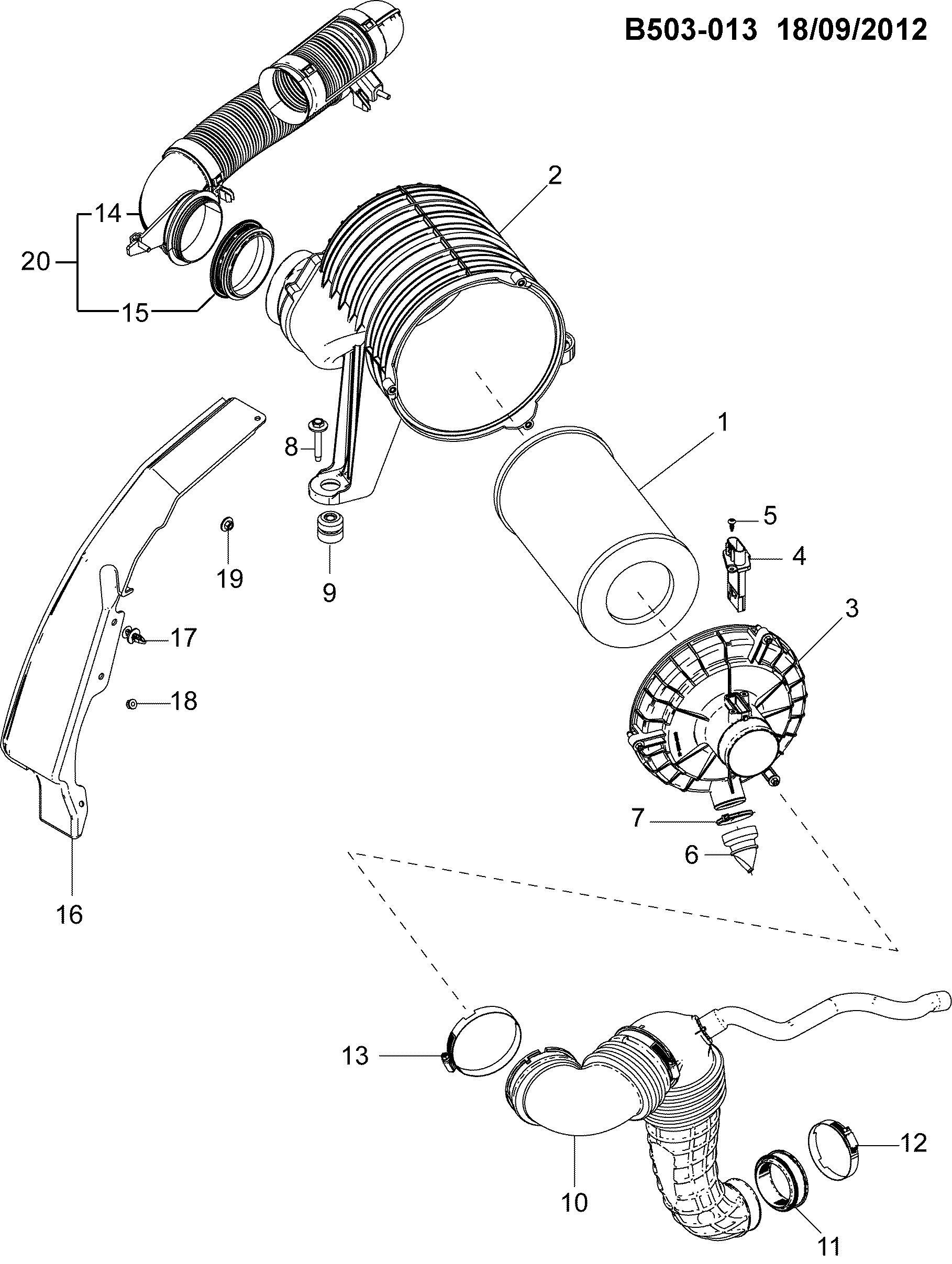 B503-013 18/09/2012

2
14
20
15
1
8
5
4
19
9
3
17
18
7
6
16
13
12
10
11