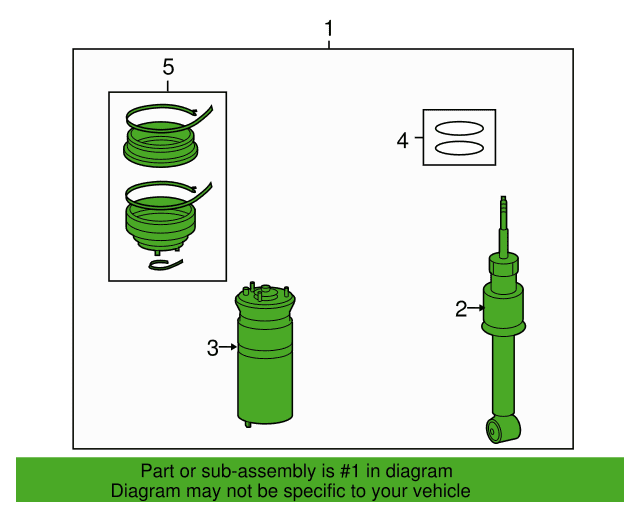 1

5

4

2

3

Part or sub-assembly is #1 in diagram
Diagram may not be specific to your vehicle